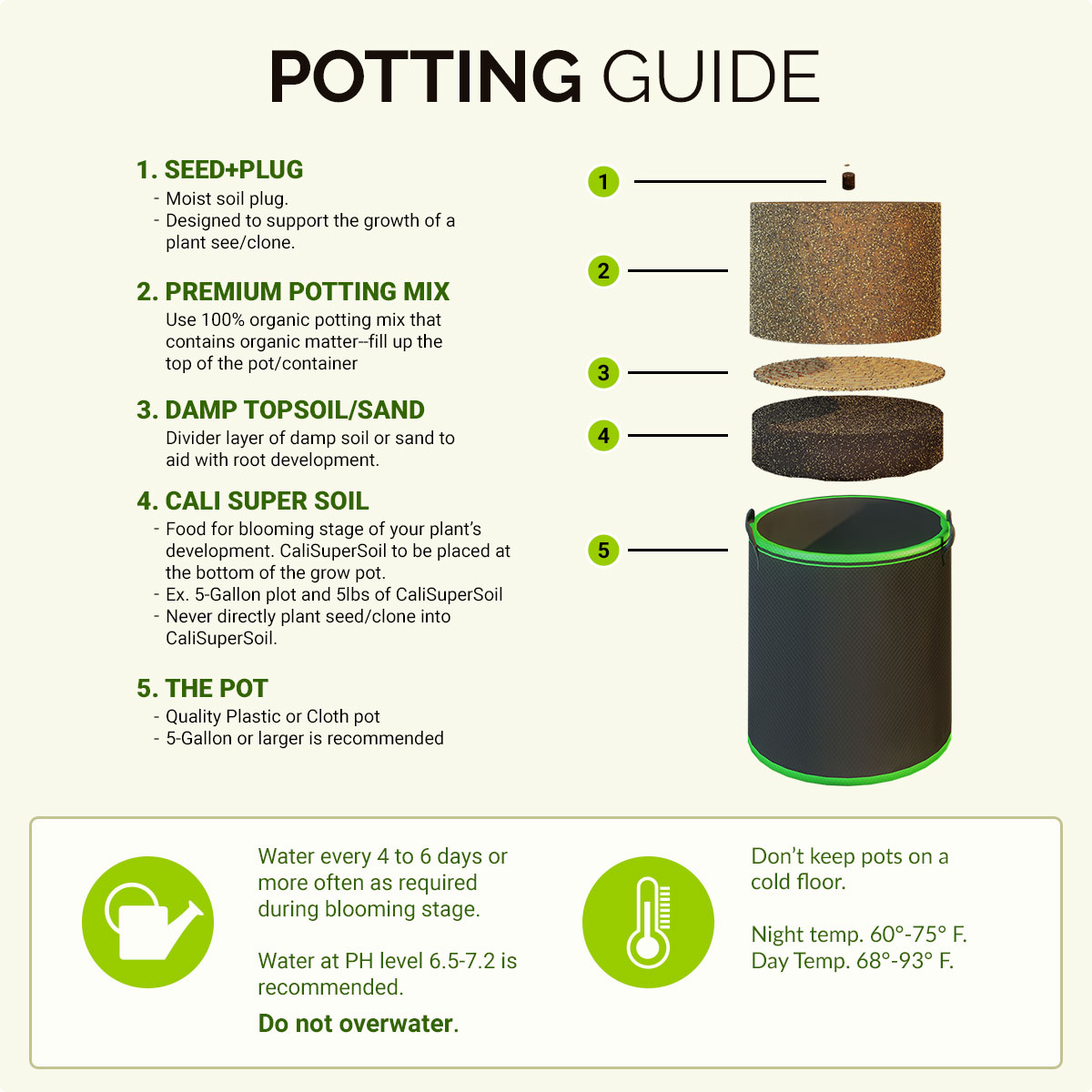 POTTING GUIDE

1. SEED+PLUG
- Moist soil plug.
- Designed to support the growth of a plant see/clone.

2. PREMIUM POTTING MIX
Use 100% organic potting mix that contains organic matter--fill up the top of the pot/container

3. DAMP TOPSOIL/SAND
Divider layer of damp soil or sand to aid with root development.

4. CALI SUPER SOIL
- Food for blooming stage of your plant's development. CaliSuperSoil to be placed at the bottom of the grow pot.
- Ex. 5-Gallon plot and 5lbs of CaliSuperSoil
- Never directly plant seed/clone into CaliSuperSoil.

5. THE POT
- Quality Plastic or Cloth pot
- 5-Gallon or larger is recommended

1
2
3
4
5

Water every 4 to 6 days or more often as required during blooming stage.

Water at PH level 6.5-7.2 is recommended.

Do not overwater.

Don't keep pots on a cold floor.

Night temp. 60°-75° F.
Day Temp. 68°-93° F.